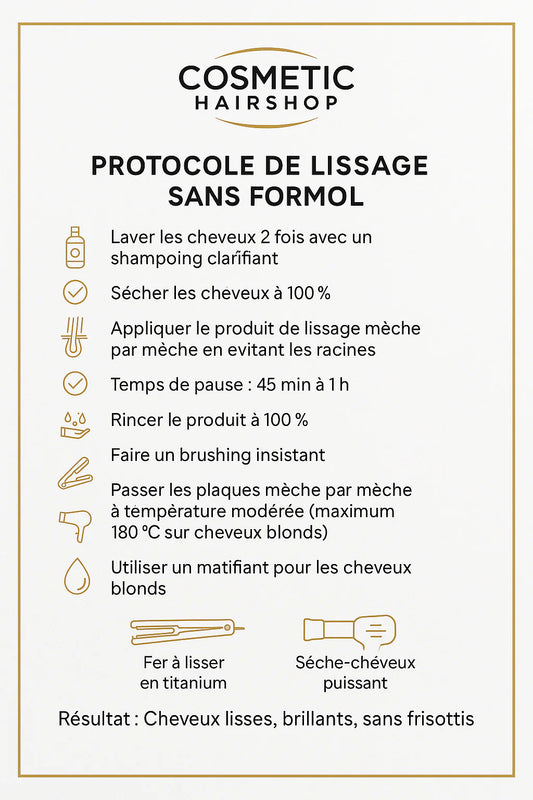 COSMETIC
HAIRSHOP

PROTOCOLE DE LISSAGE SANS FORMOL

Laver les cheveux 2 fois avec un shampoing clarifiant

Sécher les cheveux à 100 %

Appliquer le produit de lissage mèche par mèche en evitant les racines

Temps de pause : 45 min à 1 h

Rincer le produit à 100 %

Faire un brushing insistant

Passer les plaques mèche par mèche à température modérée (maximum 180 °C sur cheveux blonds)

Utiliser un matifiant pour les cheveux blonds

Fer à lisser en titanium

Séche-chéveux puissant

Résultat : Cheveux lisses, brillants, sans frisottis